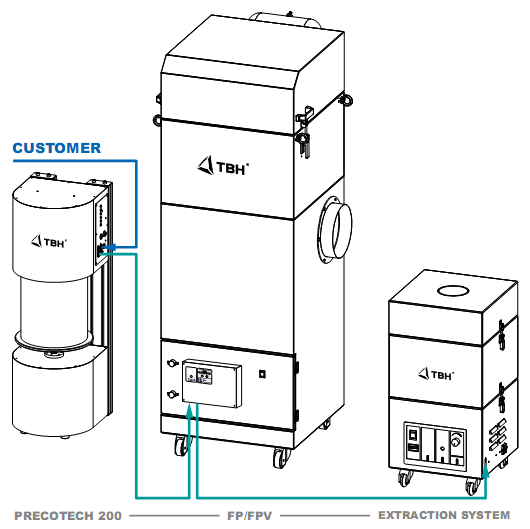 CUSTOMER

TBH

TBH

TBH

PRECOTECH 200 FP/FPV EXTRACTION SYSTEM